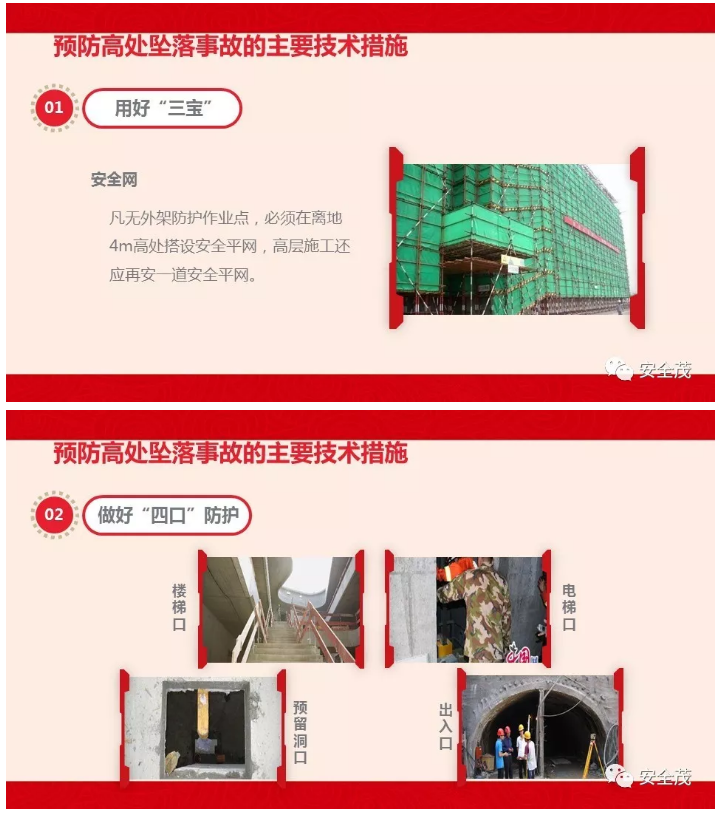 预防高处坠落事故的主要技术措施

01 用好“三宝”

安全网

凡无外架防护作业点，必须在离地4m高处搭设安全平网，高层施工还应再安一道安全平网。

安全茂

预防高处坠落事故的主要技术措施

02 做好“四口”防护

楼梯口

电梯口

预留洞口

出入口

安全茂