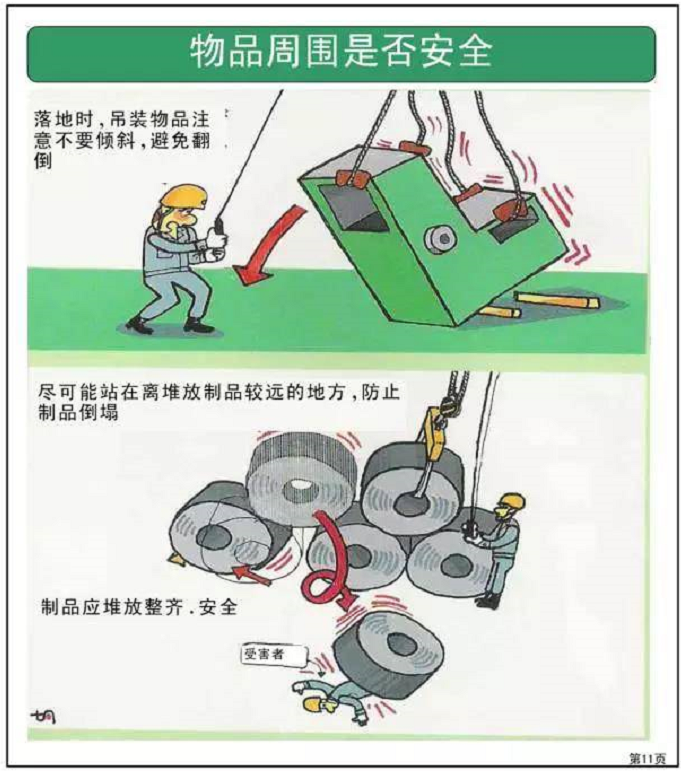 物品周围是否安全

落地时，吊装物品注意不要倾斜，避免翻倒

尽可能站在离堆放制品较远的地方，防止制品倒塌

制品应堆放整齐．安全

受害者

第11页